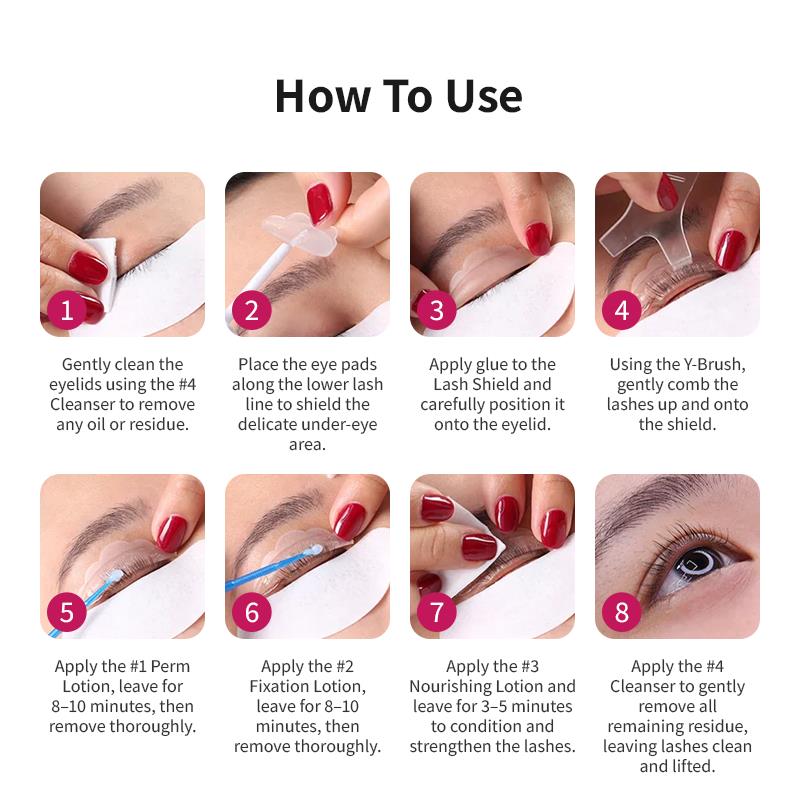 How To Use

1
Gently clean the eyelids using the #4 Cleanser to remove any oil or residue.

2
Place the eye pads along the lower lash line to shield the delicate under-eye area.

3
Apply glue to the Lash Shield and carefully position it onto the eyelid.

4
Using the Y-Brush, gently comb the lashes up and onto the shield.

5
Apply the #1 Perm Lotion, leave for 8–10 minutes, then remove thoroughly.

6
Apply the #2 Fixation Lotion, leave for 8–10 minutes, then remove thoroughly.

7
Apply the #3 Nourishing Lotion and leave for 3–5 minutes to condition and strengthen the lashes.

8
Apply the #4 Cleanser to gently remove all remaining residue, leaving lashes clean and lifted.